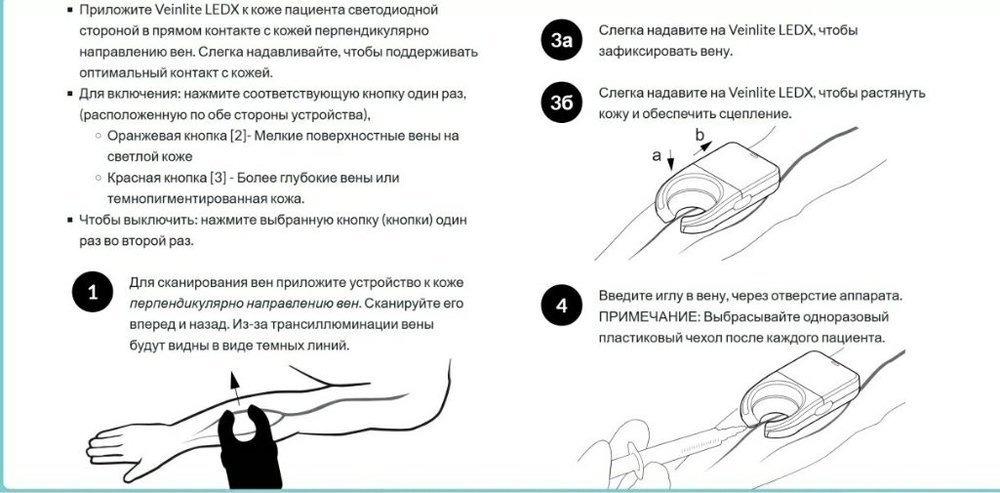 ▪ Приложите Veinlite LEDX к коже пациента светодиодной стороной в прямом контакте с кожей перпендикулярно направлению вен. Слегка надавливайте, чтобы поддерживать оптимальный контакт с кожей.

▪ Для включения: нажмите соответствующую кнопку один раз, (расположенную по обе стороны устройства),

○ Оранжевая кнопка [2]- Мелкие поверхностные вены на светлой коже

○ Красная кнопка [3] - Более глубокие вены или темнопигментированная кожа.

▪ Чтобы выключить: нажмите выбранную кнопку (кнопки) один раз во второй раз.

1 Для сканирования вен приложите устройство к коже перпендикулярно направлению вен. Сканируйте его вперед и назад. Из-за трансиллюминации вены будут видны в виде темных линий.

3а Слегка надавите на Veinlite LEDX, чтобы зафиксировать вену.

3б Слегка надавите на Veinlite LEDX, чтобы растянуть кожу и обеспечить сцепление.

a

b

4 Введите иглу в вену, через отверстие аппарата. ПРИМЕЧАНИЕ: Выбрасывайте одноразовый пластиковый чехол после каждого пациента.