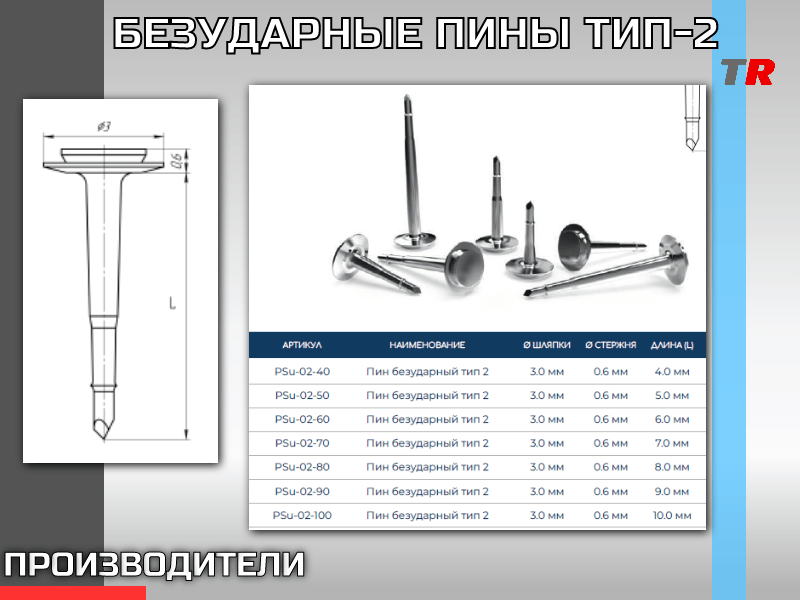 БЕЗУДАРНЫЕ ПИНЫ ТИП-2

TR

ø3

0.6

L

| АРТИКУЛ | НАИМЕНОВАНИЕ | Ø ШЛЯПКИ | Ø СТЕРЖНЯ | ДЛИНА (L) |
|---|---|---|---|---|
| PSu-02-40 | Пин безударный тип 2 | 3.0 мм | 0.6 мм | 4.0 мм |
| PSu-02-50 | Пин безударный тип 2 | 3.0 мм | 0.6 мм | 5.0 мм |
| PSu-02-60 | Пин безударный тип 2 | 3.0 мм | 0.6 мм | 6.0 мм |
| PSu-02-70 | Пин безударный тип 2 | 3.0 мм | 0.6 мм | 7.0 мм |
| PSu-02-80 | Пин безударный тип 2 | 3.0 мм | 0.6 мм | 8.0 мм |
| PSu-02-90 | Пин безударный тип 2 | 3.0 мм | 0.6 мм | 9.0 мм |
| PSu-02-100 | Пин безударный тип 2 | 3.0 мм | 0.6 мм | 10.0 мм |

ПРОИЗВОДИТЕЛИ